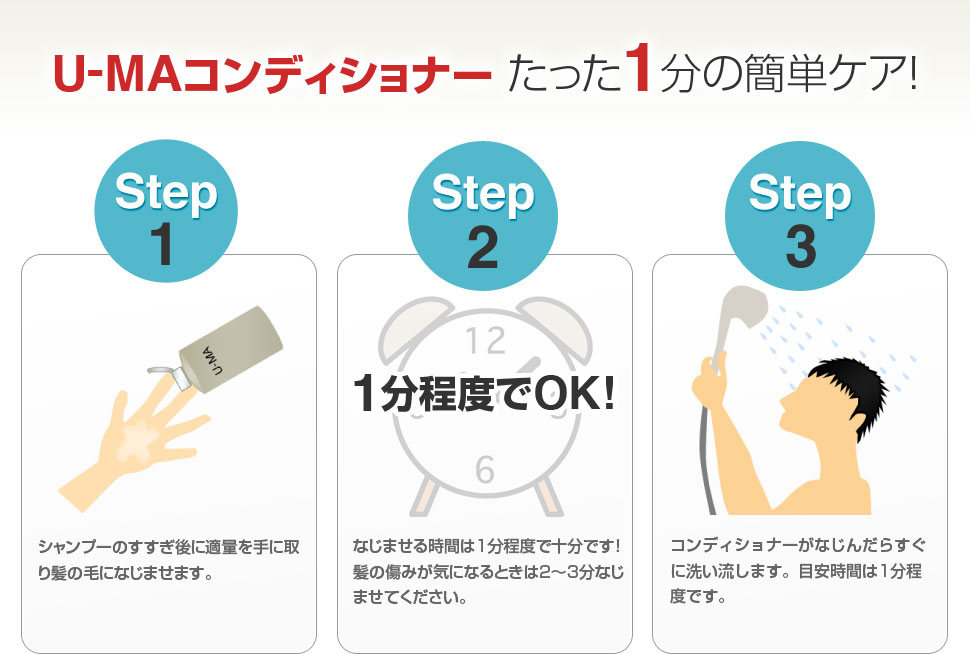 U-MAコンディショナー たった1分の簡単ケア!

Step 1

U-MA

シャンプーのすすぎ後に適量を手に取り髪の毛になじませます。

Step 2

12

6

1分程度でOK!

なじませる時間は1分程度で十分です!髪の傷みが気になるときは2〜3分なじませてください。

Step 3

コンディショナーがなじんだらすぐに洗い流します。目安時間は1分程度です。